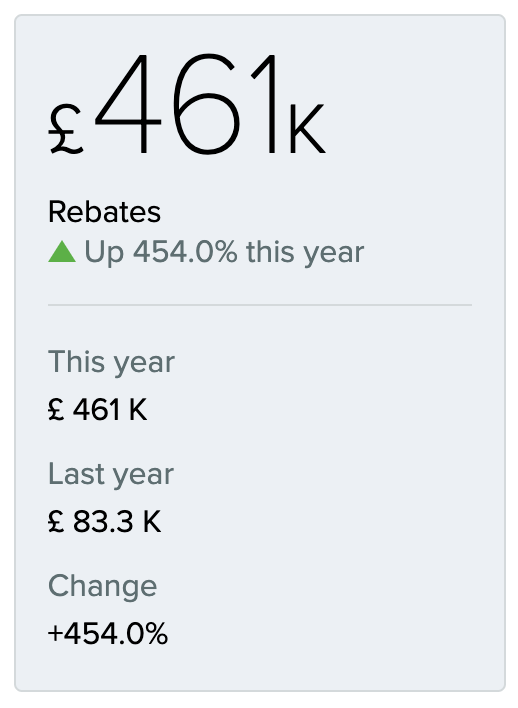 £461K

Rebates
▲ Up 454.0% this year

This year
£ 461 K

Last year
£ 83.3 K

Change
+454.0%