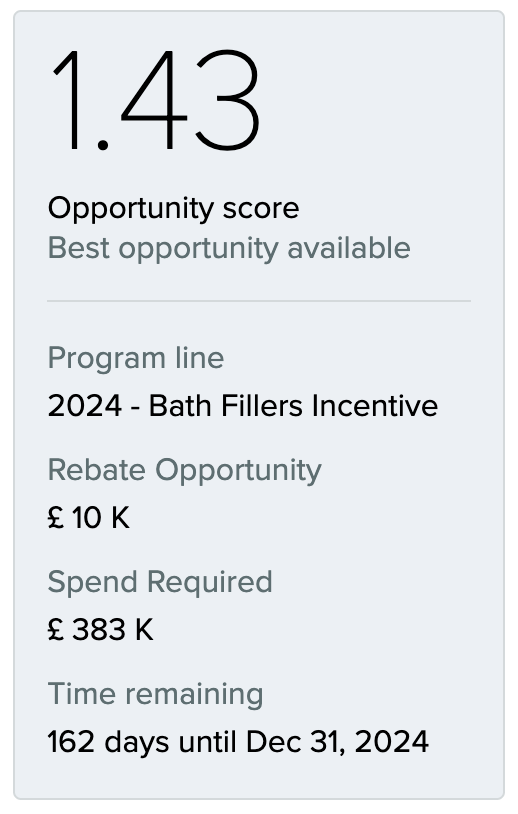 1.43

Opportunity score
Best opportunity available

Program line
2024 - Bath Fillers Incentive

Rebate Opportunity
£ 10 K

Spend Required
£ 383 K

Time remaining
162 days until Dec 31, 2024